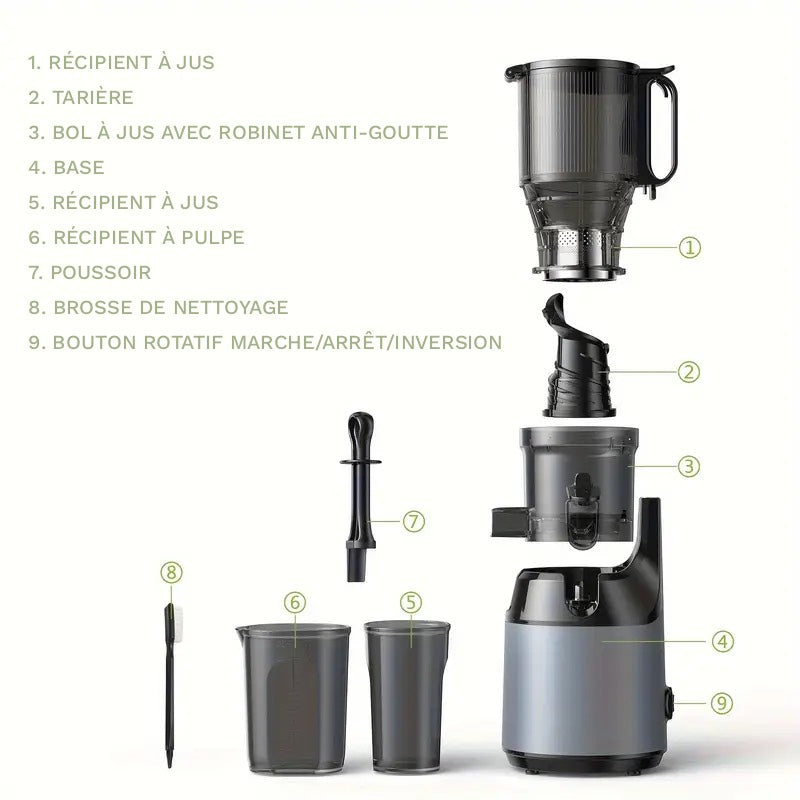 1. RÉCIPIENT À JUS
2. TARIÈRE
3. BOL À JUS AVEC ROBINET ANTI-GOUTTE
4. BASE
5. RÉCIPIENT À JUS
6. RÉCIPIENT À PULPE
7. POUSSOIR
8. BROSSE DE NETTOYAGE
9. BOUTON ROTATIF MARCHE/ARRÊT/INVERSION

①
②
③
⑦
⑧
⑥
⑤
④
⑨